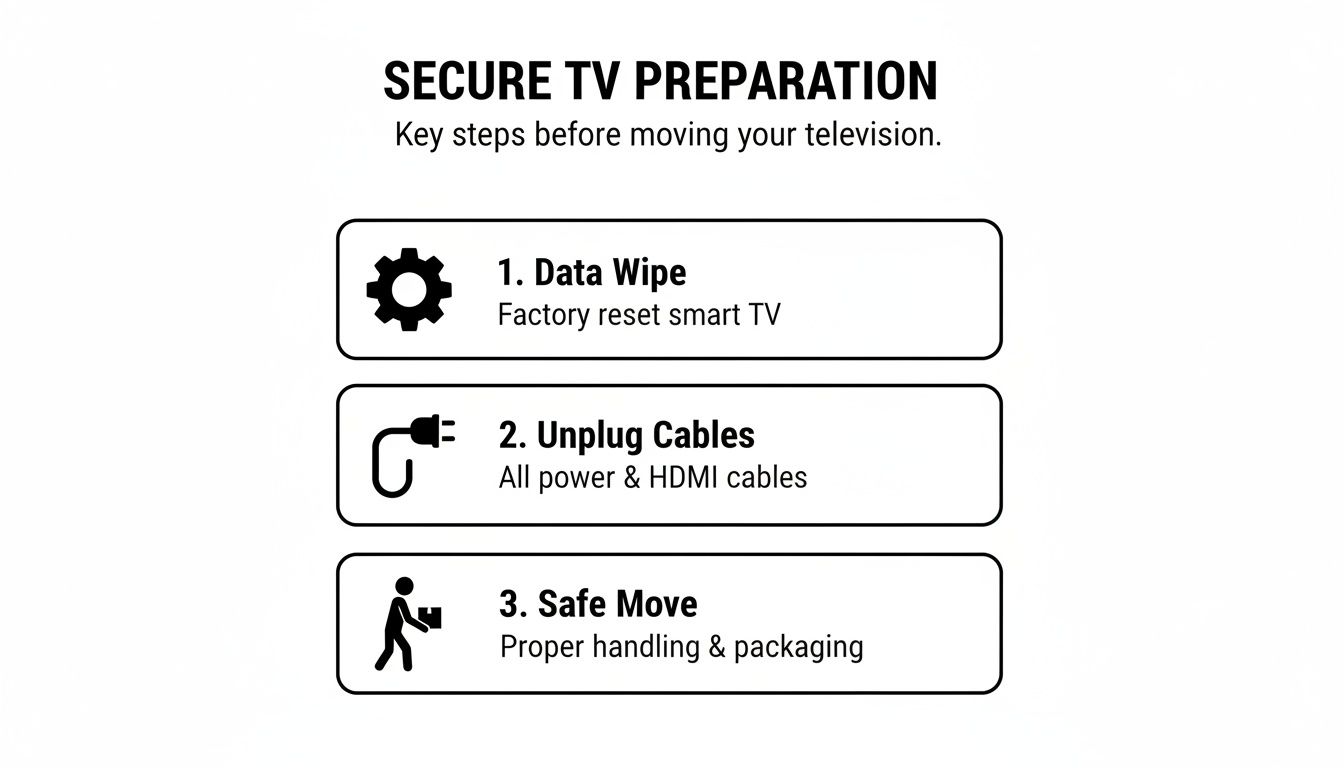 SECURE TV PREPARATION
Key steps before moving your television.

1. Data Wipe
Factory reset smart TV

2. Unplug Cables
All power & HDMI cables

3. Safe Move
Proper handling & packaging